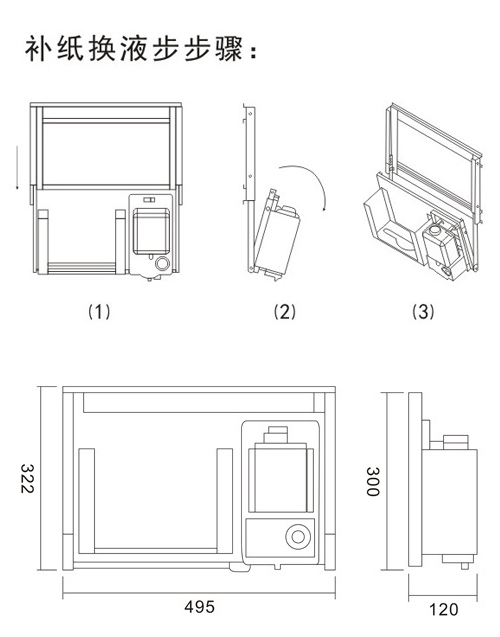 补纸换液步步骤：

(1)

(2)

(3)

322

495

300

120